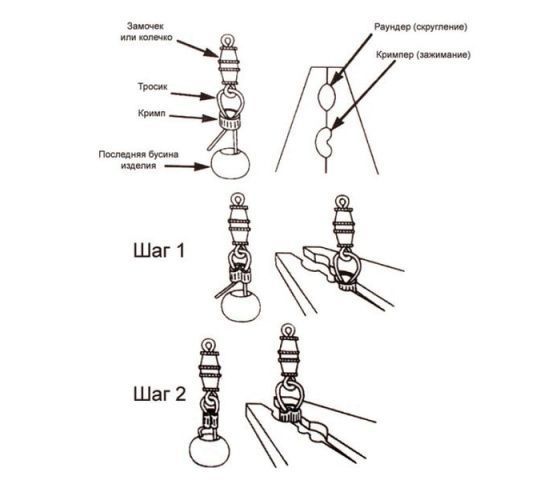 Замочек или колечко

Тросик

Кримп

Последняя бусина изделия

Раундер (скругление)

Кримпер (зажимание)

Шаг 1

Шаг 2